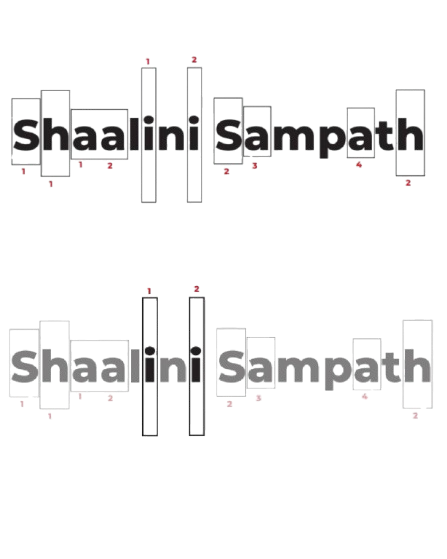 1 2

Shaalini Sampath

1 1 1 2 2 3 4 2

1 2

Shaalini Sampath

1 1 1 2 2 3 4 2